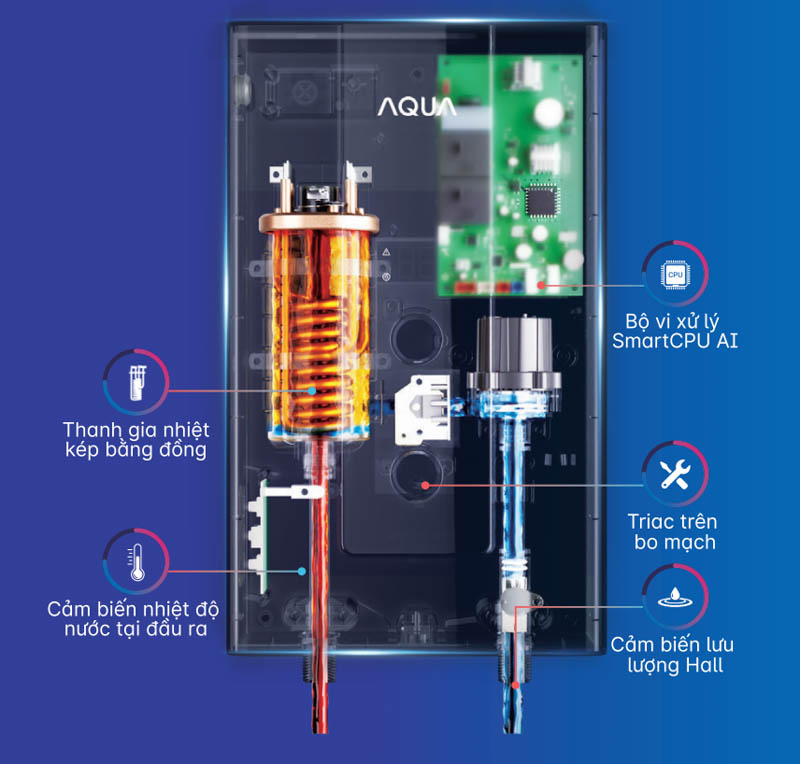 AQUA

CPU

Bộ vi xử lý SmartCPU AI

Thanh gia nhiệt kép bằng đồng

Triac trên bo mạch

Cảm biến nhiệt độ nước tại đầu ra

Cảm biến lưu lượng Hall